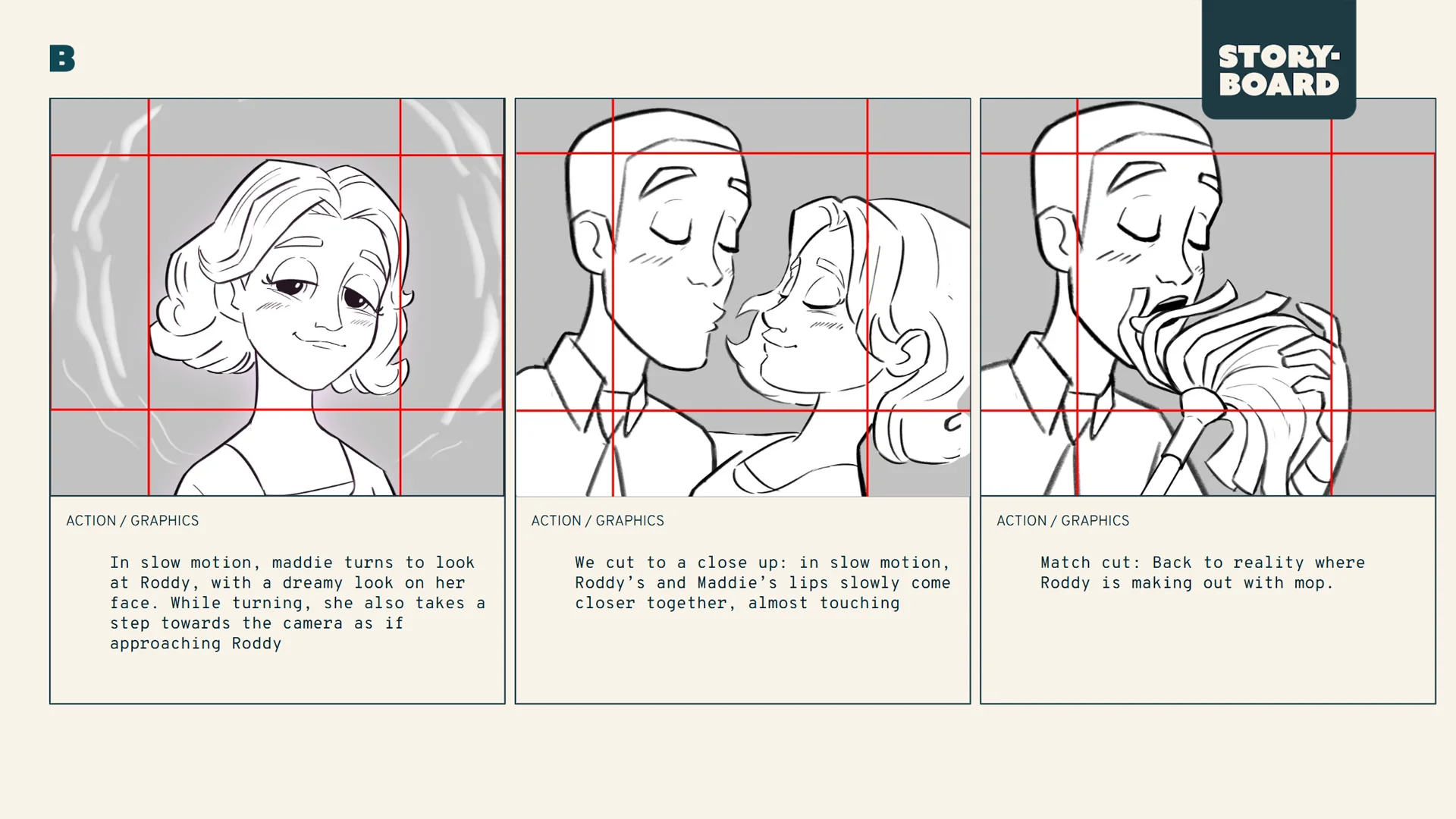 B

STORY-BOARD

ACTION / GRAPHICS

In slow motion, maddie turns to look at Roddy, with a dreamy look on her face. While turning, she also takes a step towards the camera as if approaching Roddy

ACTION / GRAPHICS

We cut to a close up: in slow motion, Roddy's and Maddie's lips slowly come closer together, almost touching

ACTION / GRAPHICS

Match cut: Back to reality where Roddy is making out with mop.