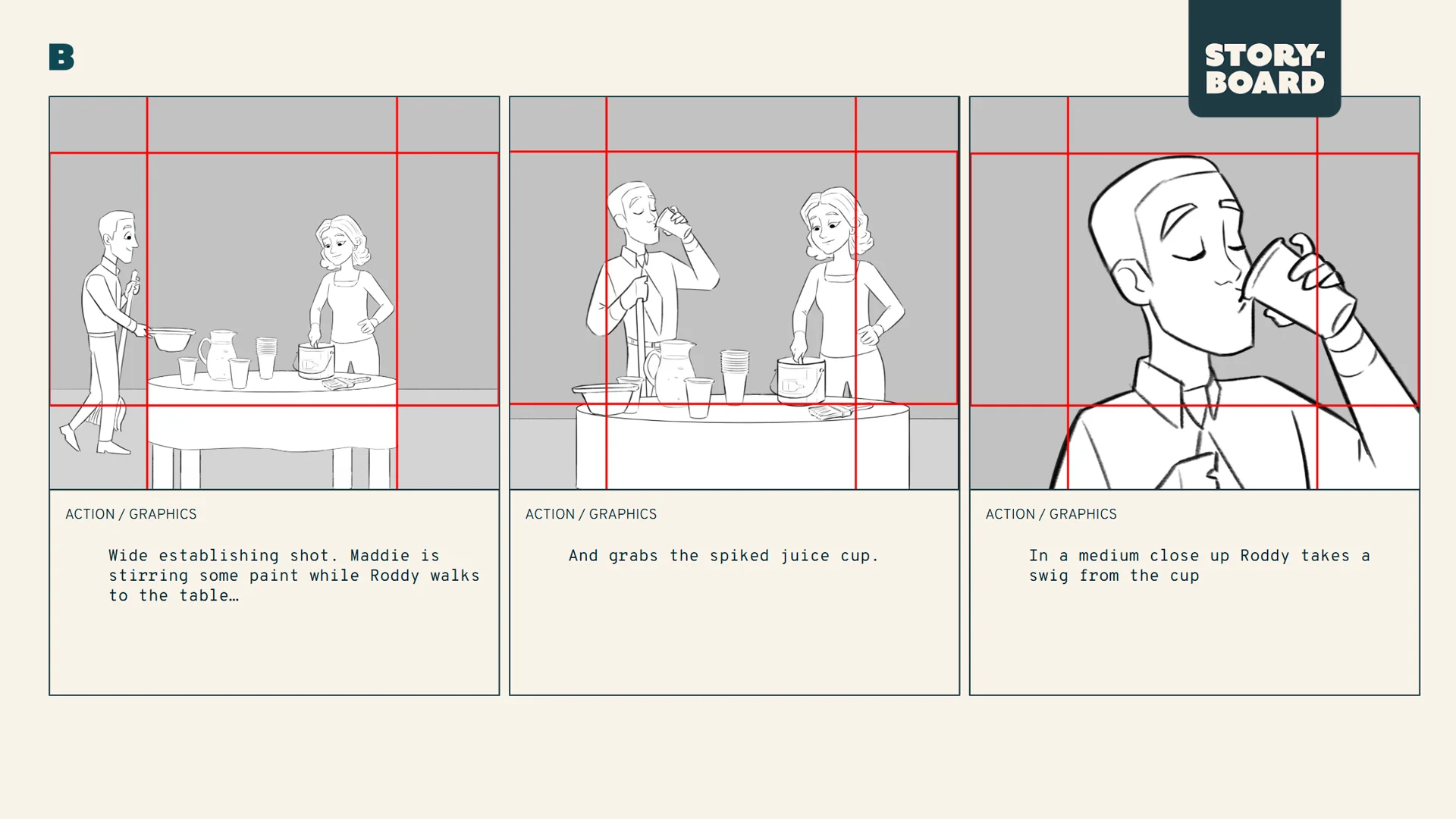 B

STORY-BOARD

ACTION / GRAPHICS

Wide establishing shot. Maddie is stirring some paint while Roddy walks to the table…

ACTION / GRAPHICS

And grabs the spiked juice cup.

ACTION / GRAPHICS

In a medium close up Roddy takes a swig from the cup