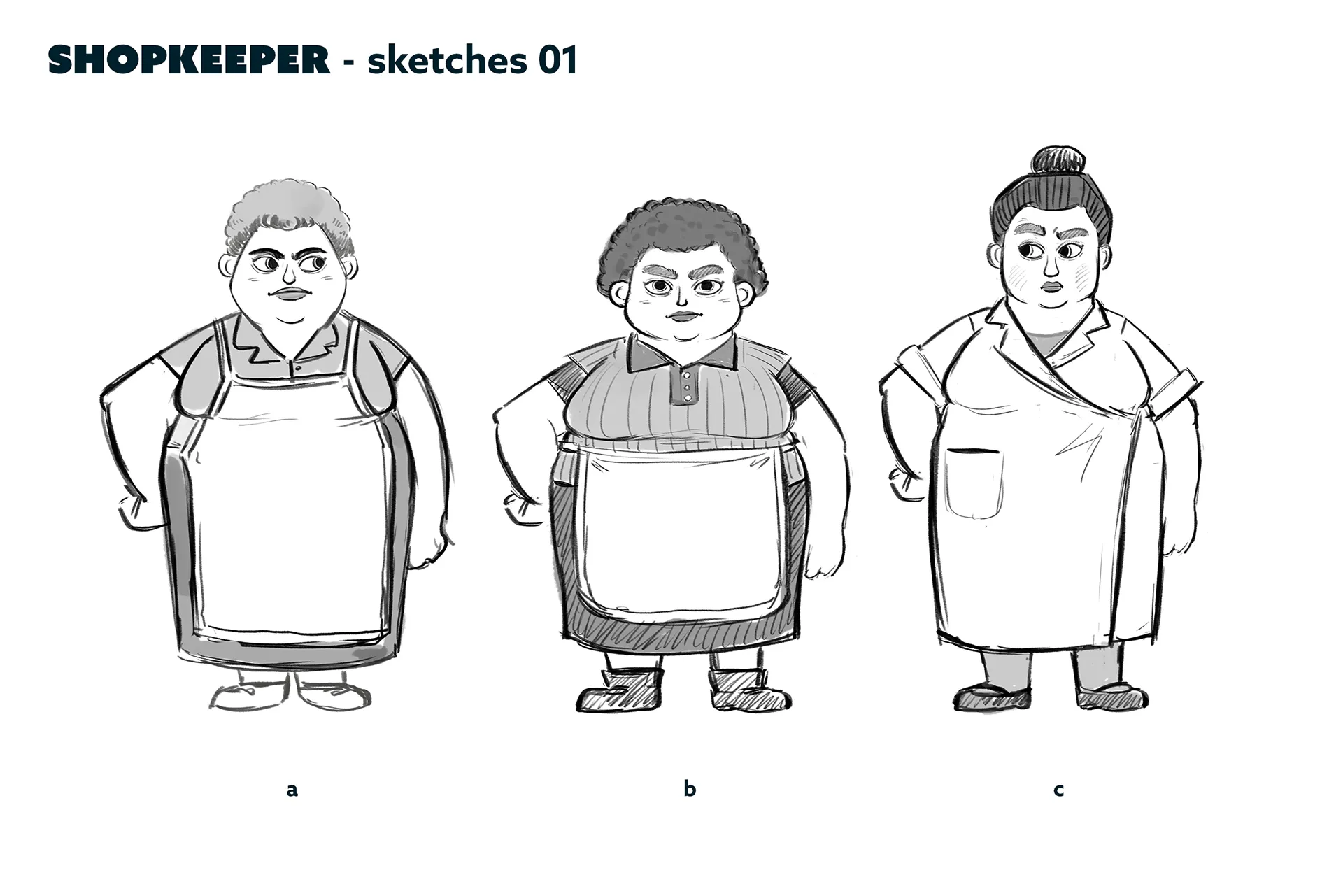 SHOPKEEPER - sketches 01

a

b

c