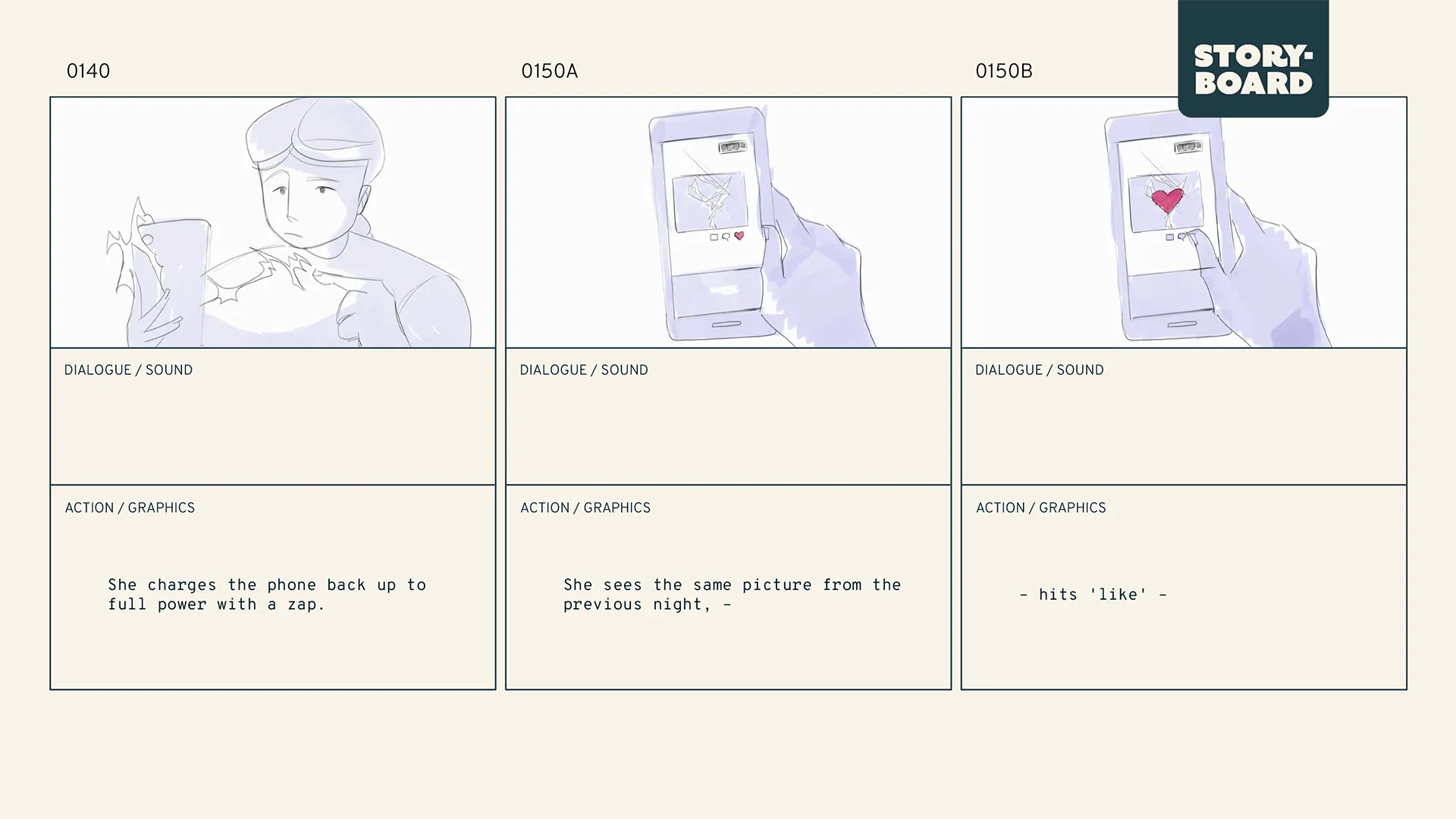 STORY-BOARD

0140

DIALOGUE / SOUND

ACTION / GRAPHICS

She charges the phone back up to full power with a zap.

0150A

DIALOGUE / SOUND

ACTION / GRAPHICS

She sees the same picture from the previous night, -

0150B

DIALOGUE / SOUND

ACTION / GRAPHICS

- hits 'like' -